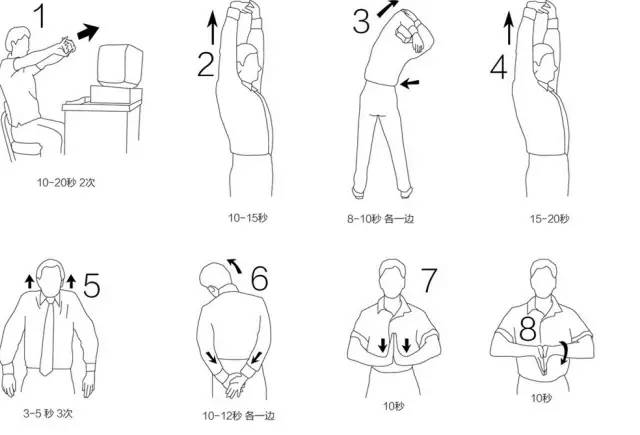 1
10-20秒 2次

2
10-15秒

3
8-10秒 各一边

4
15-20秒

5
3-5 秒 3次

6
10-12秒 各一边

7
10秒

8
10秒